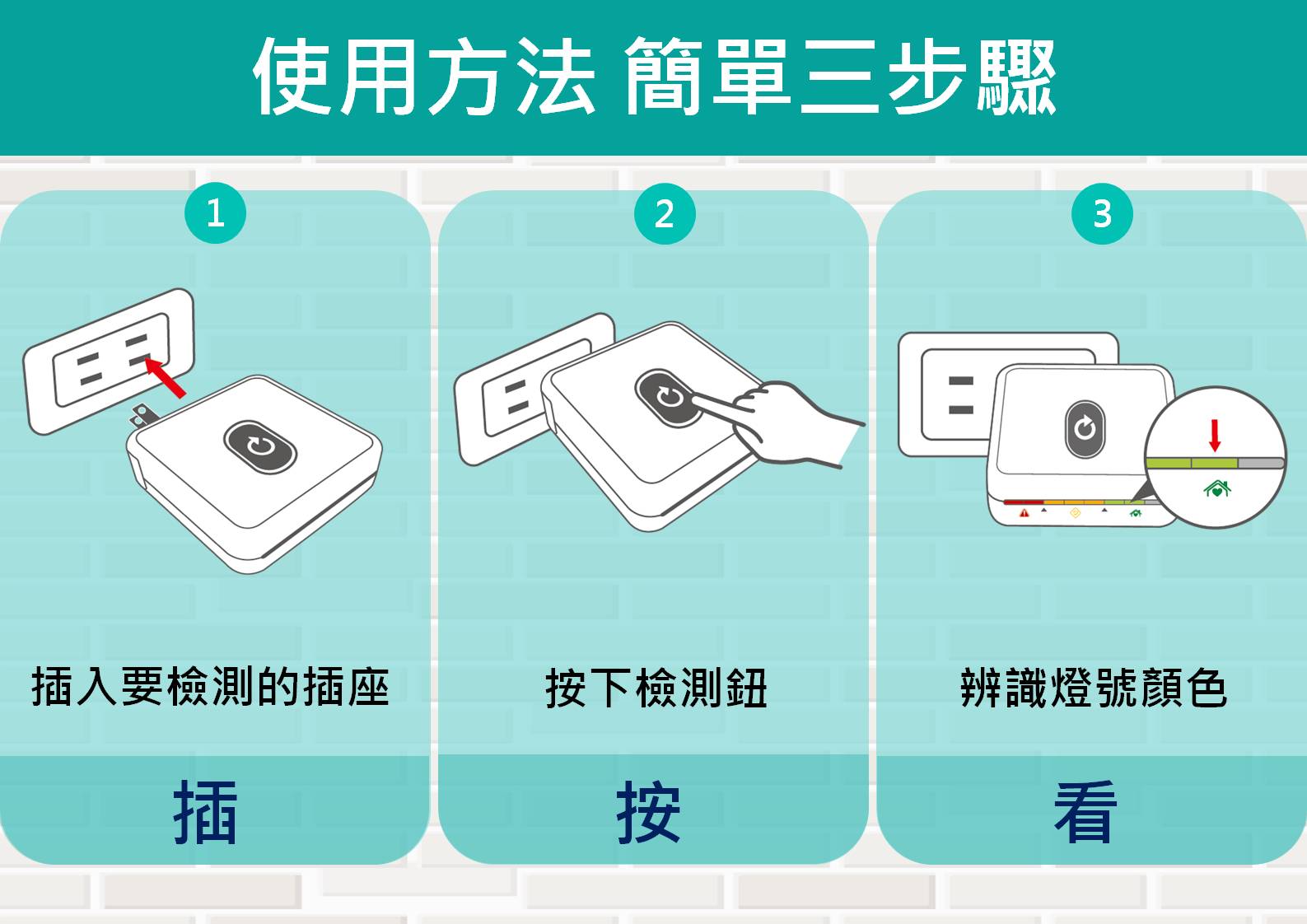 使用方法 簡單三步驟

1

插入要檢測的插座

插

2

按下檢測鈕

按

3

辨識燈號顏色

看